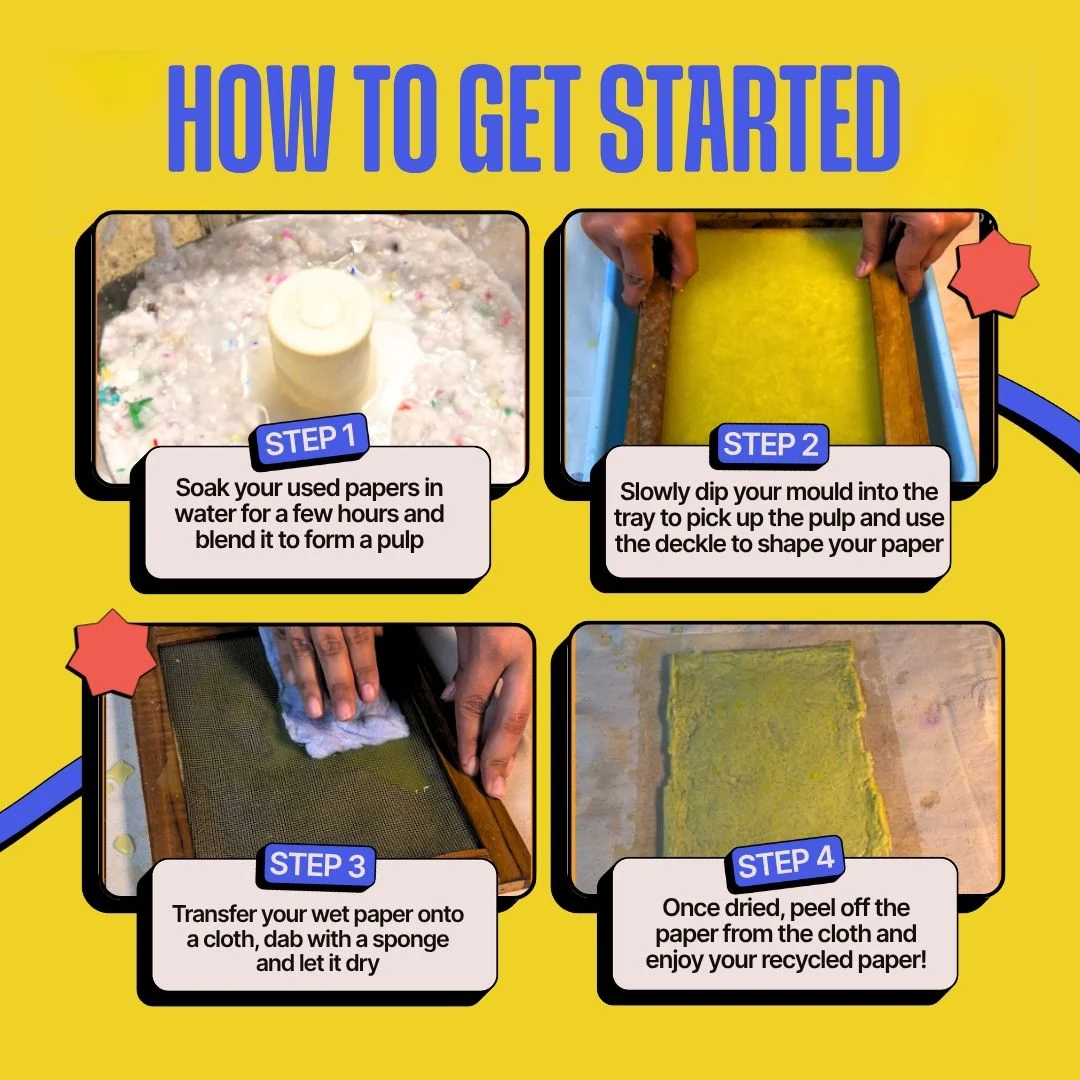 HOW TO GET STARTED

STEP 1
Soak your used papers in water for a few hours and blend it to form a pulp

STEP 2
Slowly dip your mould into the tray to pick up the pulp and use the deckle to shape your paper

STEP 3
Transfer your wet paper onto a cloth, dab with a sponge and let it dry

STEP 4
Once dried, peel off the paper from the cloth and enjoy your recycled paper!