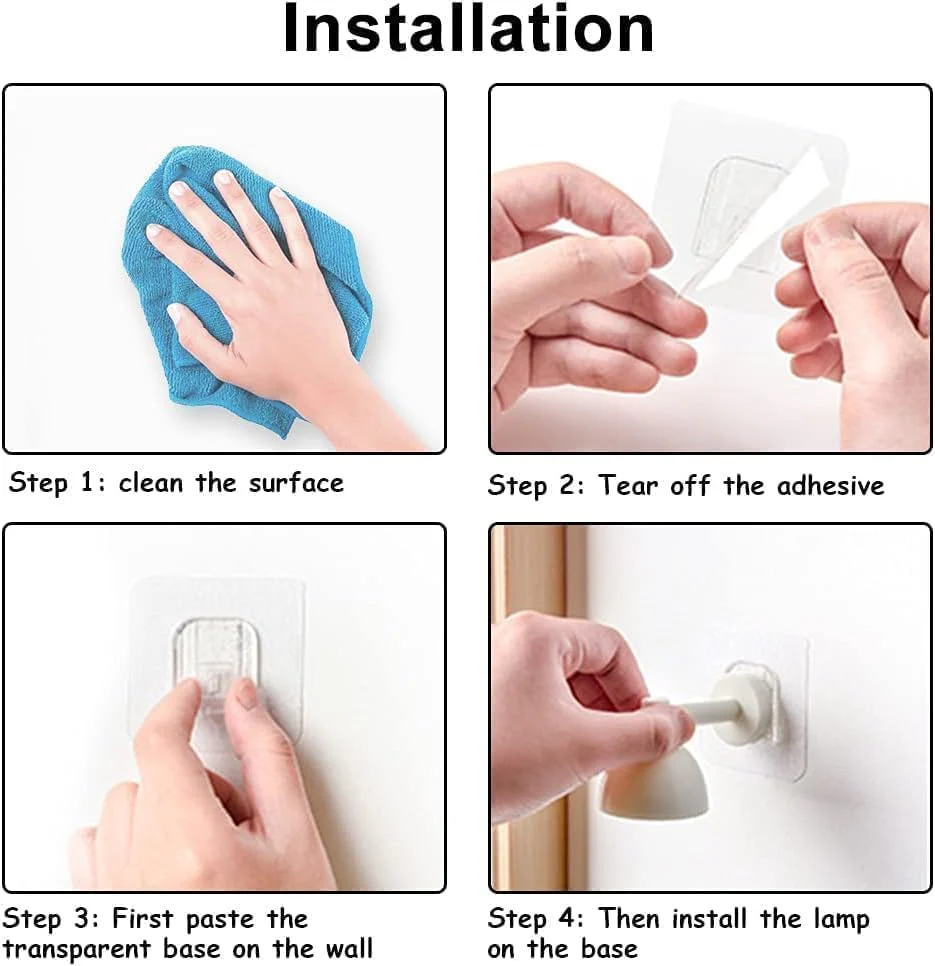 Installation

Step 1: clean the surface

Step 2: Tear off the adhesive

Step 3: First paste the transparent base on the wall

Step 4: Then install the lamp on the base