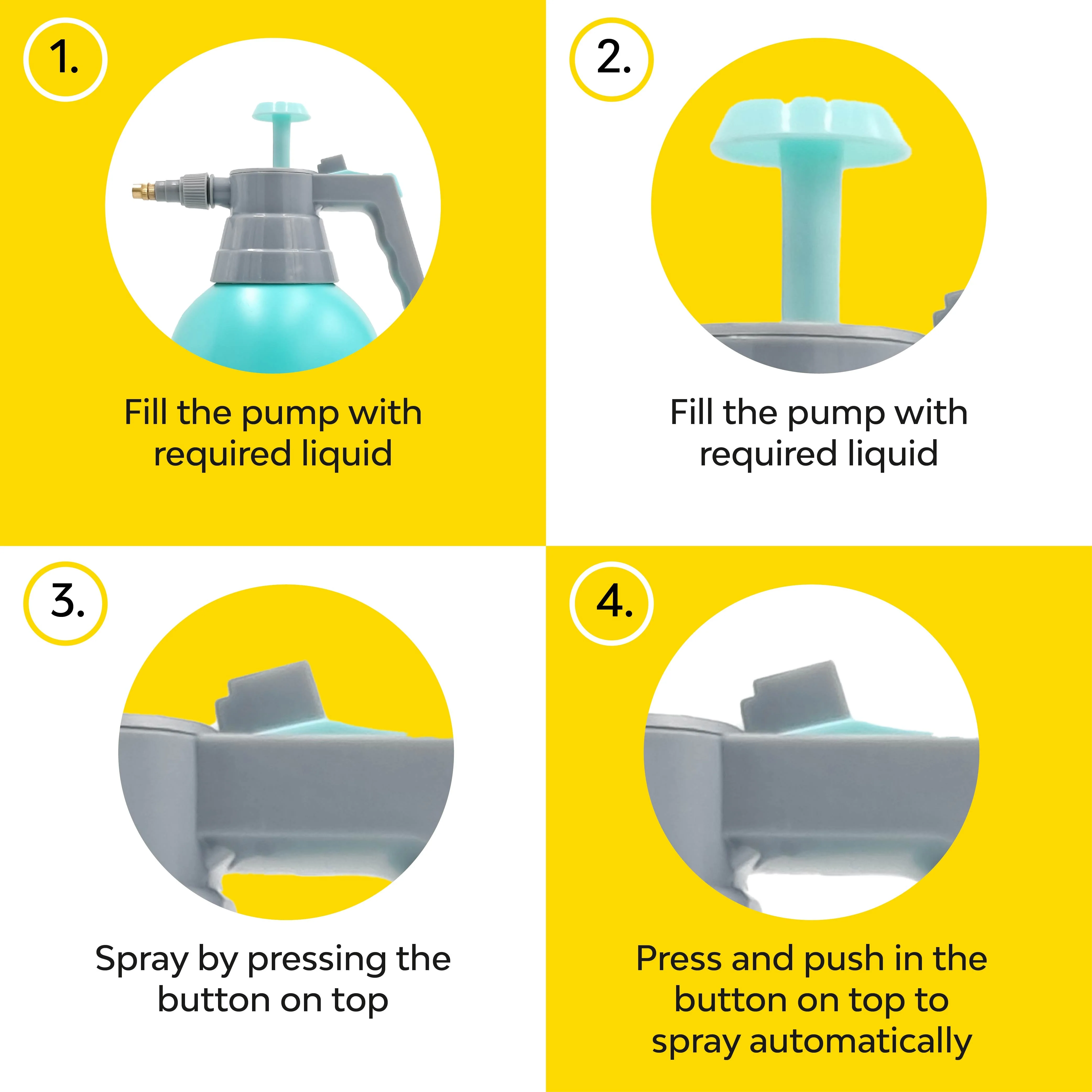 1.

Fill the pump with required liquid

2.

Fill the pump with required liquid

3.

Spray by pressing the button on top

4.

Press and push in the button on top to spray automatically